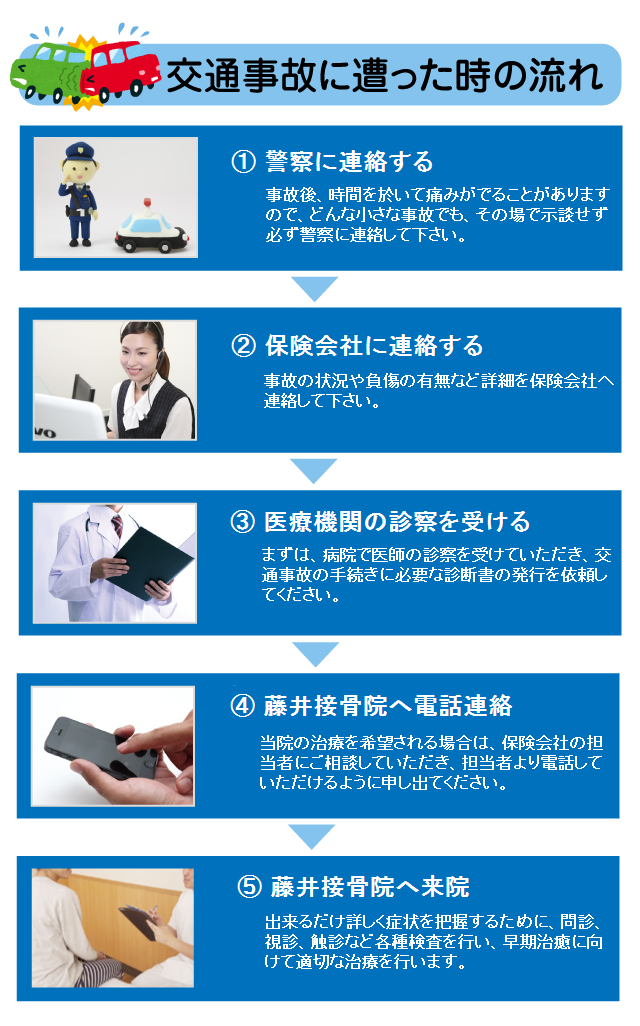 交通事故に遭った時の流れ

① 警察に連絡する

事故後、時間を於いて痛みがでることがありますので、どんな小さな事故でも、その場で示談せず必ず警察に連絡して下さい。

② 保険会社に連絡する

事故の状況や負傷の有無など詳細を保険会社へ連絡して下さい。

③ 医療機関の診察を受ける

まずは、病院で医師の診察を受けていただき、交通事故の手続きに必要な診断書の発行を依頼してください。

④ 藤井接骨院へ電話連絡

当院の治療を希望される場合は、保険会社の担当者にご相談していただき、担当者より電話していただけるように申し出てください。

⑤ 藤井接骨院へ来院

出来るだけ詳しく症状を把握するために、問診、視診、触診など各種検査を行い、早期治癒に向けて適切な治療を行います。